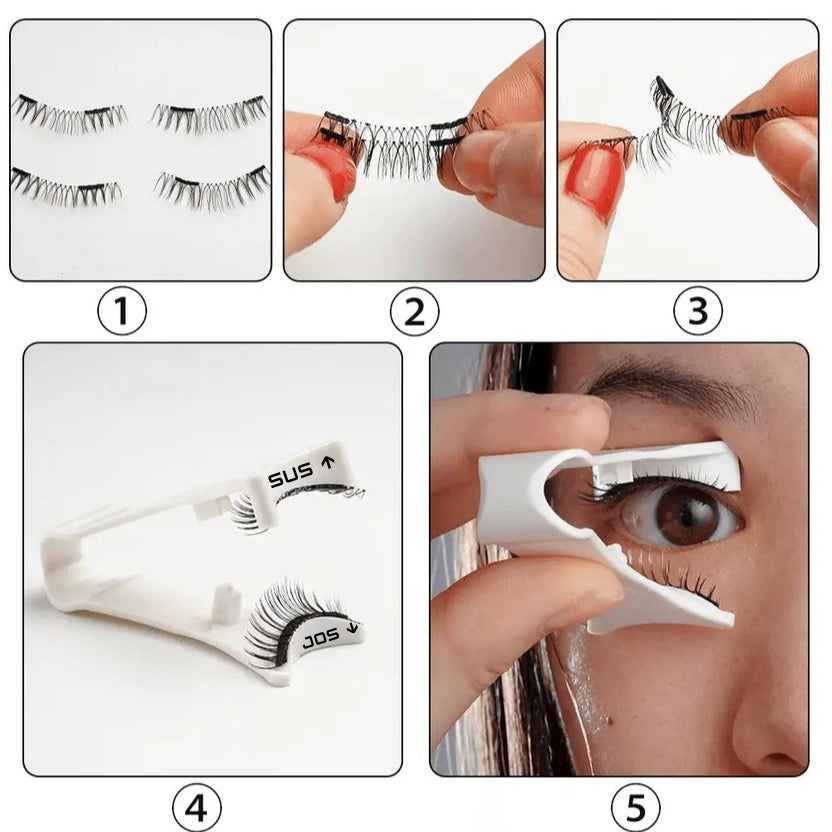 1
2
3
SUS ↑
JOS ↓
4
5